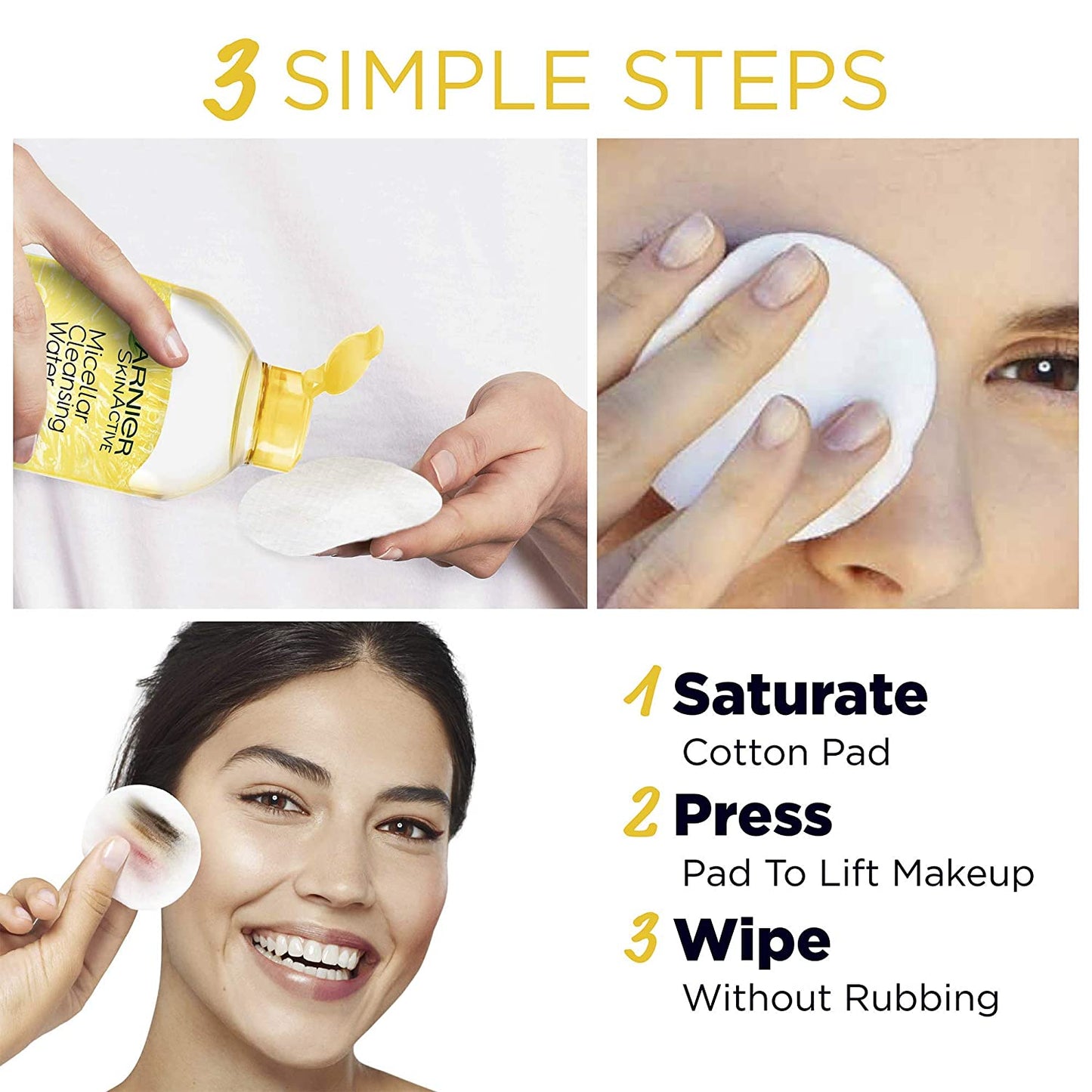 3 SIMPLE STEPS

GARNIER SKINACTIVE Micellar Cleansing Water

1 Saturate
Cotton Pad

2 Press
Pad To Lift Makeup

3 Wipe
Without Rubbing