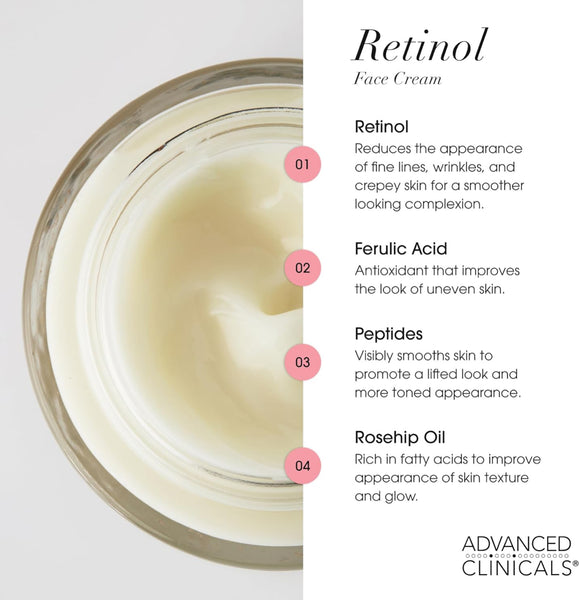 Retinol
Face Cream

01
Retinol
Reduces the appearance of fine lines, wrinkles, and crepey skin for a smoother looking complexion.

02
Ferulic Acid
Antioxidant that improves the look of uneven skin.

03
Peptides
Visibly smooths skin to promote a lifted look and more toned appearance.

04
Rosehip Oil
Rich in fatty acids to improve appearance of skin texture and glow.

ADVANCED CLINICALS®